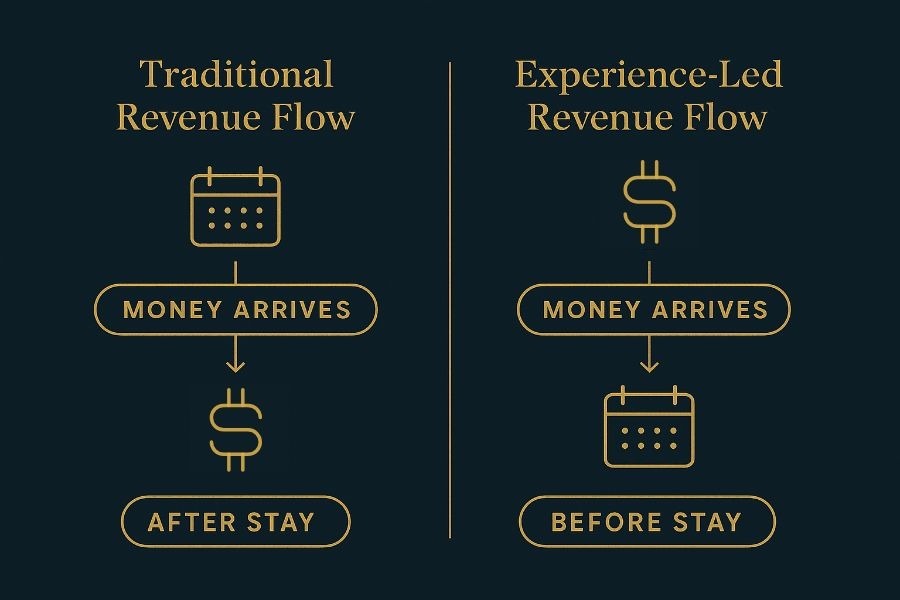 Traditional Revenue Flow

MONEY ARRIVES

AFTER STAY

Experience-Led Revenue Flow

MONEY ARRIVES

BEFORE STAY